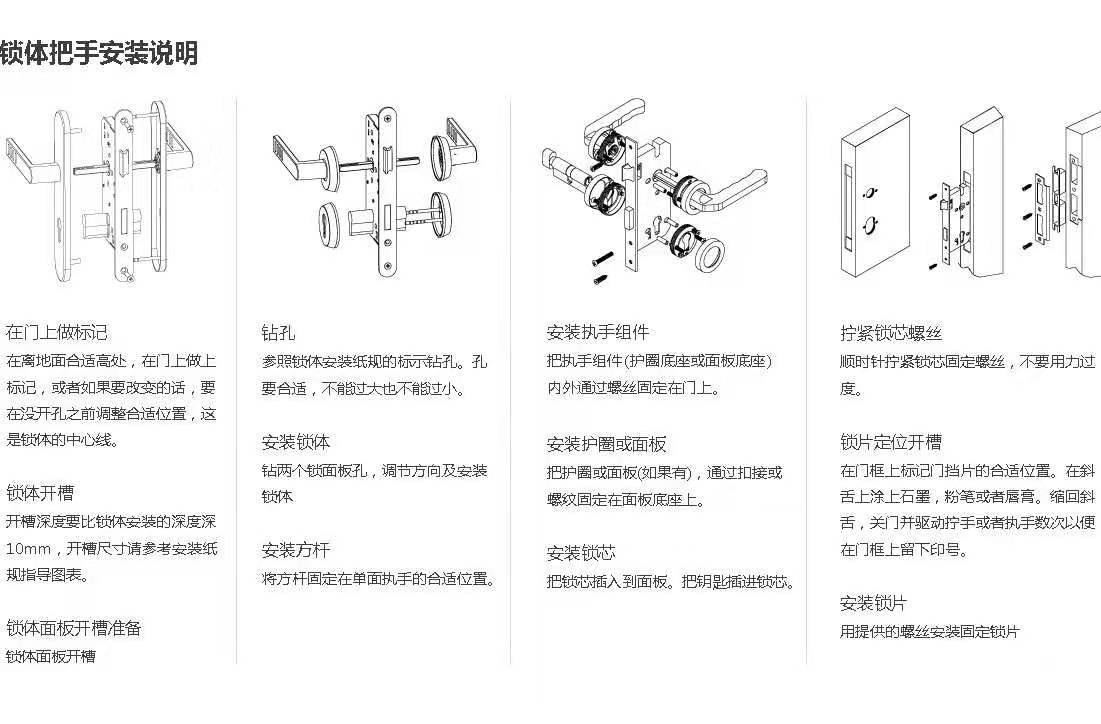 锁体把手安装说明

在门上做标记
在离地面合适高处，在门上做上标记，或者如果要改变的话，要在没开孔之前调整合适位置，这是锁体的中心线。

锁体开槽
开槽深度要比锁体安装的深度深10mm，开槽尺寸请参考安装纸规指导图表。

锁体面板开槽准备
锁体面板开槽

钻孔
参照锁体安装纸规的标示钻孔。孔要合适，不能过大也不能过小。

安装锁体
钻两个锁面板孔，调节方向及安装锁体

安装方杆
将方杆固定在单面执手的合适位置。

安装执手组件
把执手组件(护圈底座或面板底座)内外通过螺丝固定在门上。

安装护圈或面板
把护圈或面板(如果有)，通过扣接或螺纹固定在面板底座上。

安装锁芯
把锁芯插入到面板。把钥匙插进锁芯。

拧紧锁芯螺丝
顺时针拧紧锁芯固定螺丝，不要用力过度。

锁片定位开槽
在门框上标记门挡片的合适位置。在斜舌上涂上石墨，粉笔或者唇膏。缩回斜舌，关门并驱动拧手或者执手数次以便在门框上留下印号。

安装锁片
用提供的螺丝安装固定锁片